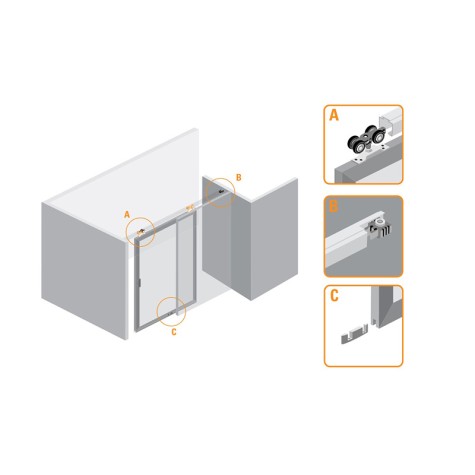 A
B
C
A
B
C