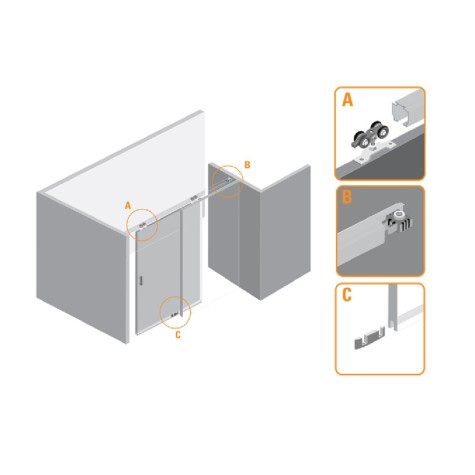 B
A
C
A
B
C