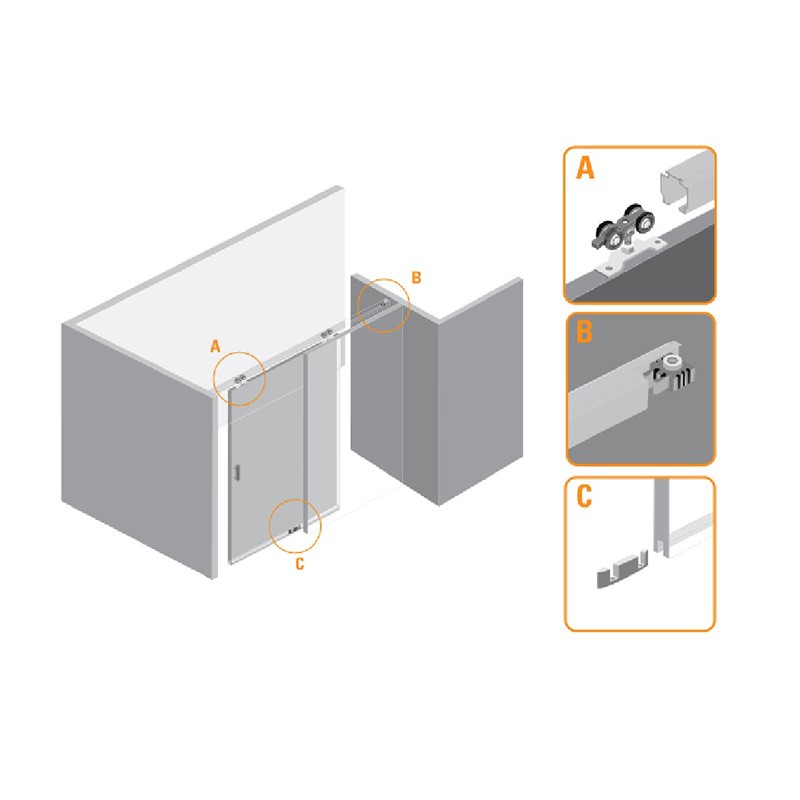 A
B
C
A
B
C