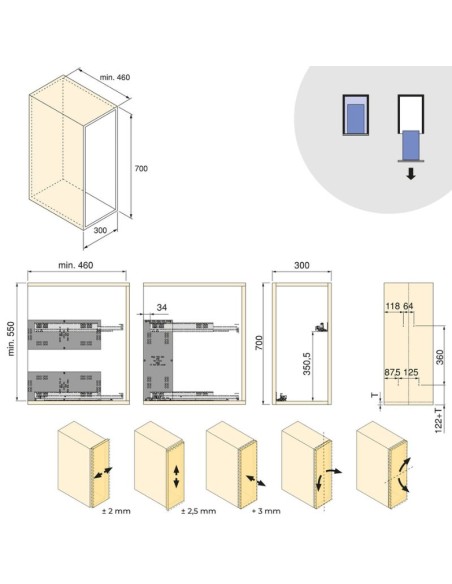 min. 460

700

300

min. 460

min. 550

34

300

700

350,5

118 64

360

87,5 125

T

122+T

± 2 mm

± 2,5 mm

+ 3 mm