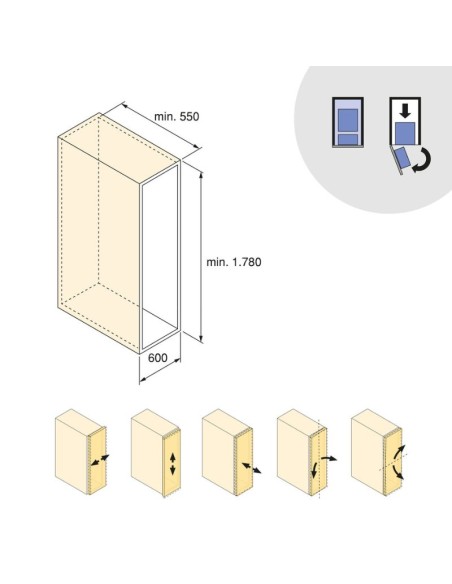 min. 550

min. 1.780

600