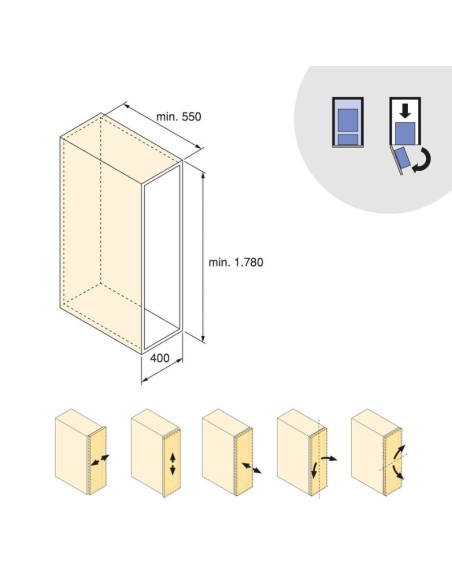 min. 550

min. 1.780

400