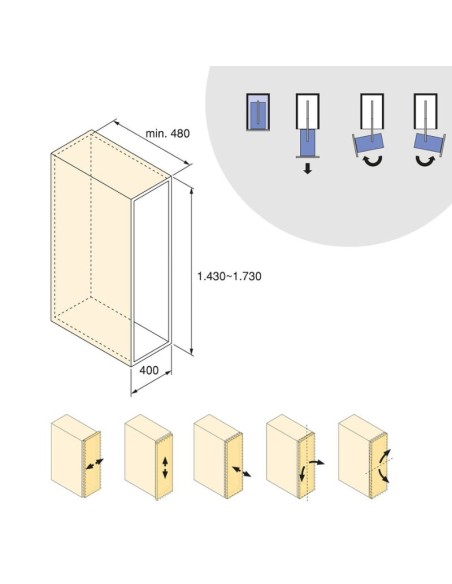 min. 480

1.430~1.730

400