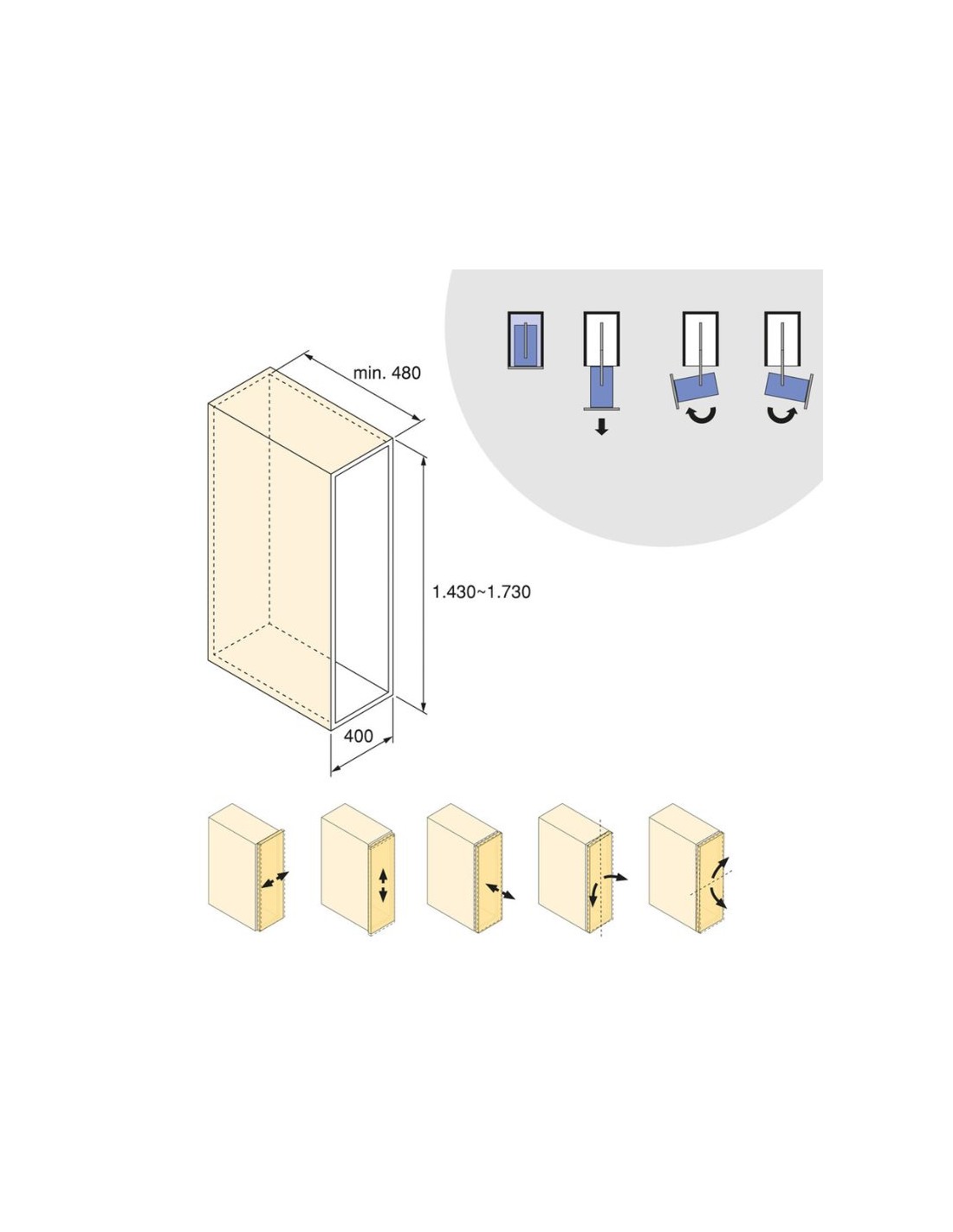 min. 480

1.430~1.730

400